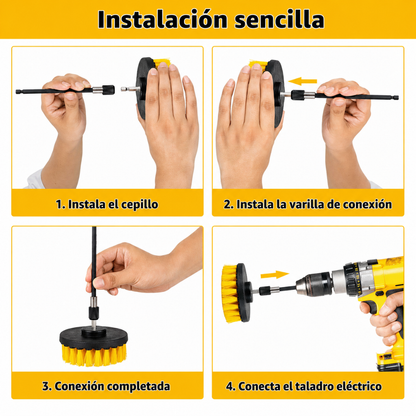 Instalación sencilla

1. Instala el cepillo

2. Instala la varilla de conexión

3. Conexión completada

4. Conecta el taladro eléctrico