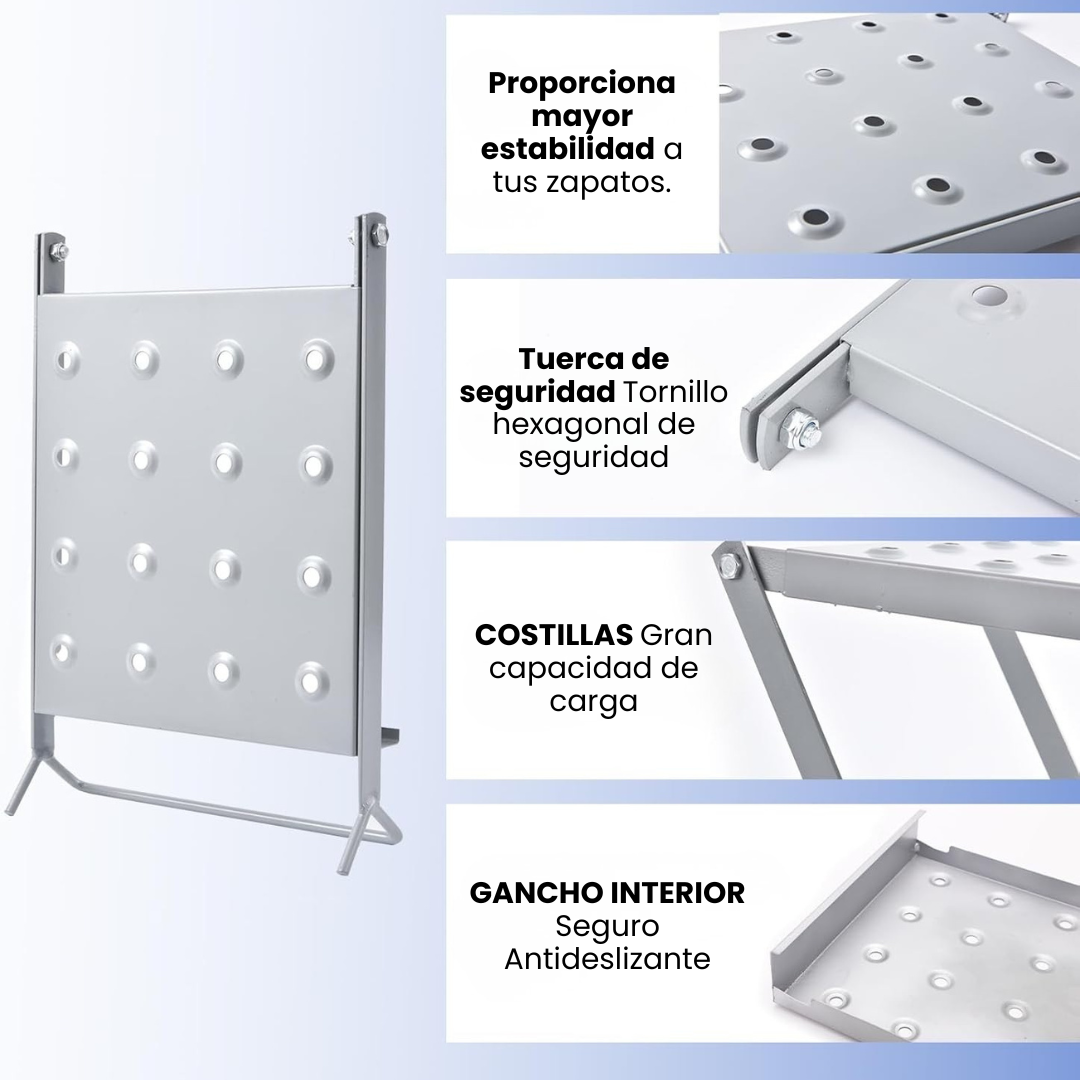 Proporciona mayor estabilidad a tus zapatos.

Tuerca de seguridad Tornillo hexagonal de seguridad

COSTILLAS Gran capacidad de carga

GANCHO INTERIOR Seguro Antideslizante