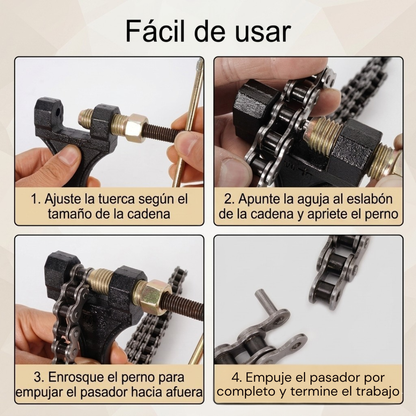 Fácil de usar

1. Ajuste la tuerca según el tamaño de la cadena

2. Apunte la aguja al eslabón de la cadena y apriete el perno

3. Enrosque el perno para empujar el pasador hacia afuera

4. Empuje el pasador por completo y termine el trabajo