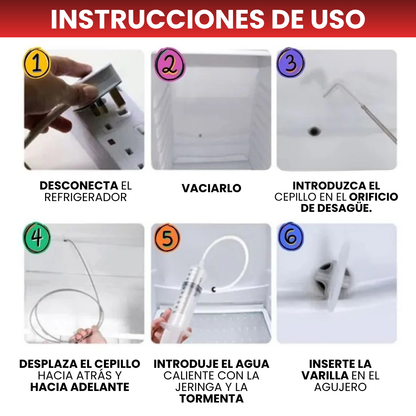 INSTRUCCIONES DE USO

1

DESCONECTA EL REFRIGERADOR

2

VACIARLO

3

INTRODUZCA EL CEPILLO EN EL ORIFICIO DE DESAGÜE.

4

DESPLAZA EL CEPILLO HACIA ATRÁS Y HACIA ADELANTE

5

INTRODUJE EL AGUA CALIENTE CON LA JERINGA Y LA TORMENTA

6

INSERTE LA VARILLA EN EL AGUJERO