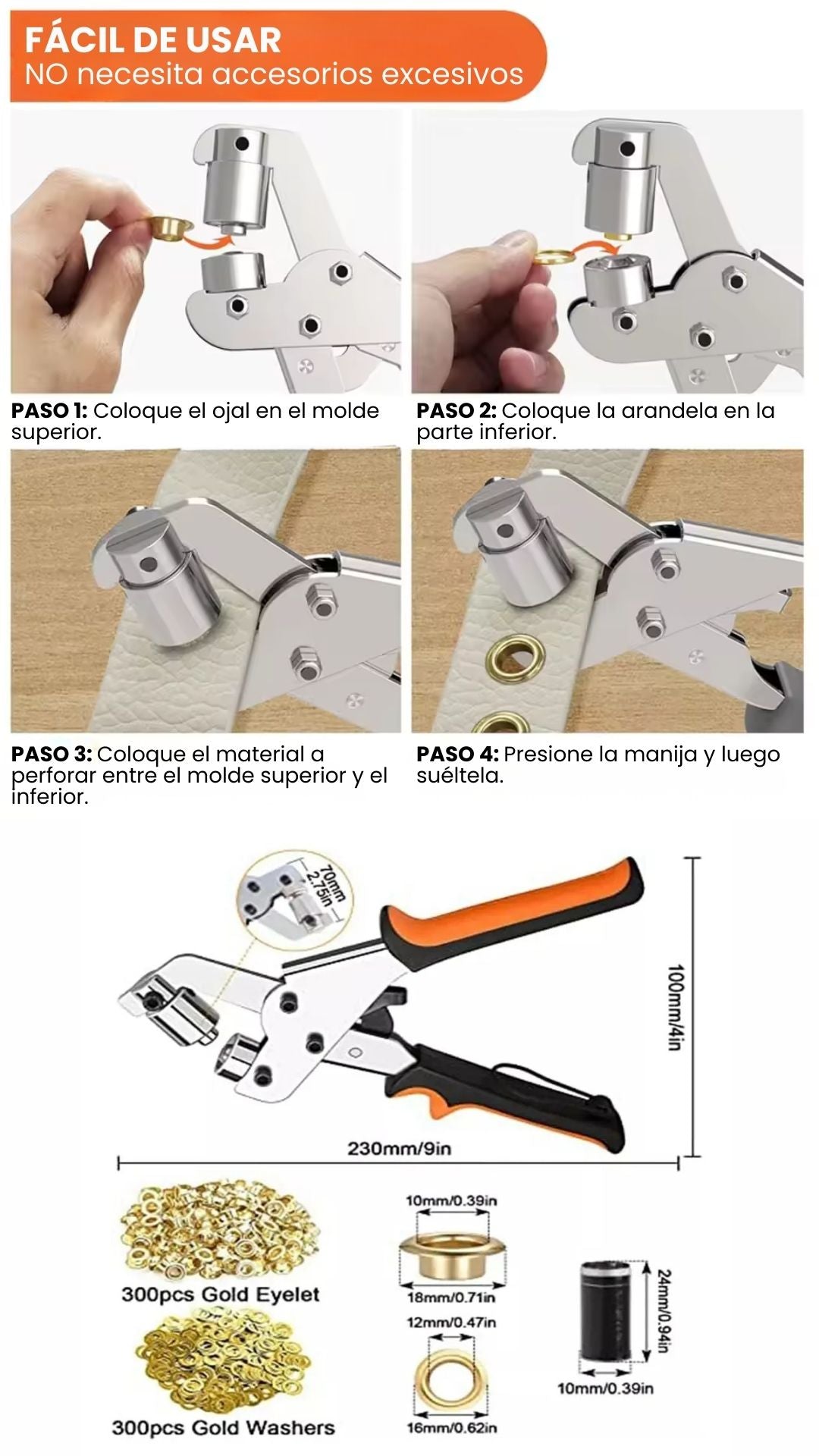 FÁCIL DE USAR
NO necesita accesorios excesivos

PASO 1: Coloque el ojal en el molde superior.

PASO 2: Coloque la arandela en la parte inferior.

PASO 3: Coloque el material a perforar entre el molde superior y el inferior.

PASO 4: Presione la manija y luego suéltela.

70mm
2.75in

100mm/4in

230mm/9in

300pcs Gold Eyelet

300pcs Gold Washers

10mm/0.39in

18mm/0.71in

12mm/0.47in

16mm/0.62in

24mm/0.94in

10mm/0.39in