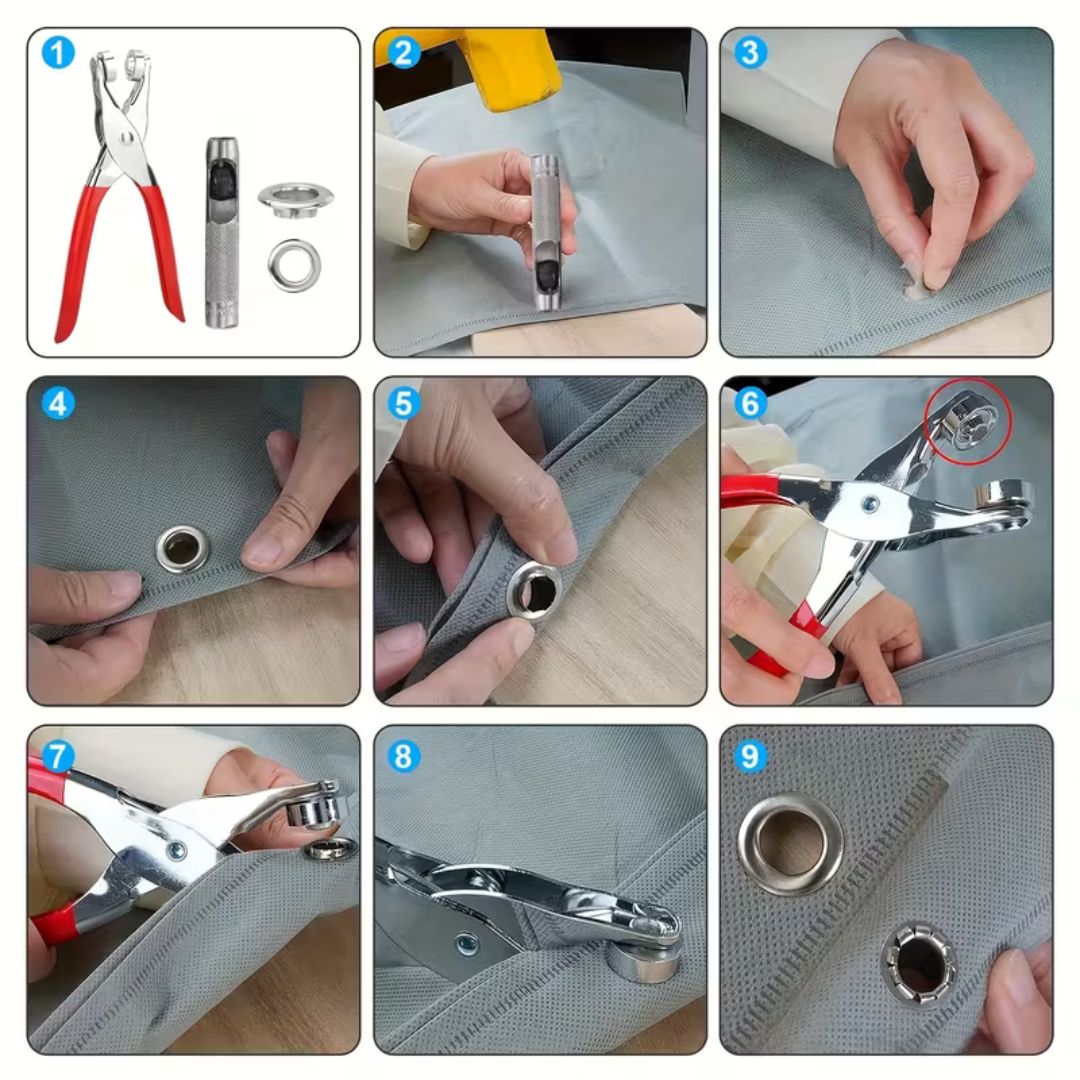 1

2

3

4

5

6

7

8

9