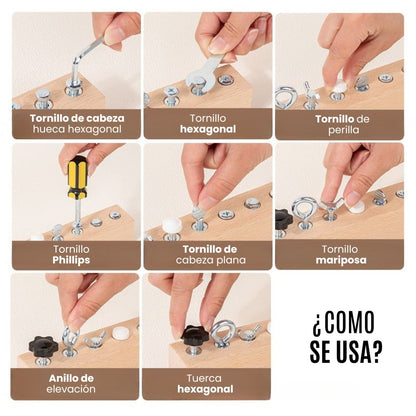 Tornillo de cabeza hueca hexagonal

Tornillo hexagonal

Tornillo de perilla

Tornillo Phillips

Tornillo de cabeza plana

Tornillo mariposa

Anillo de elevación

Tuerca hexagonal

¿COMO SE USA?