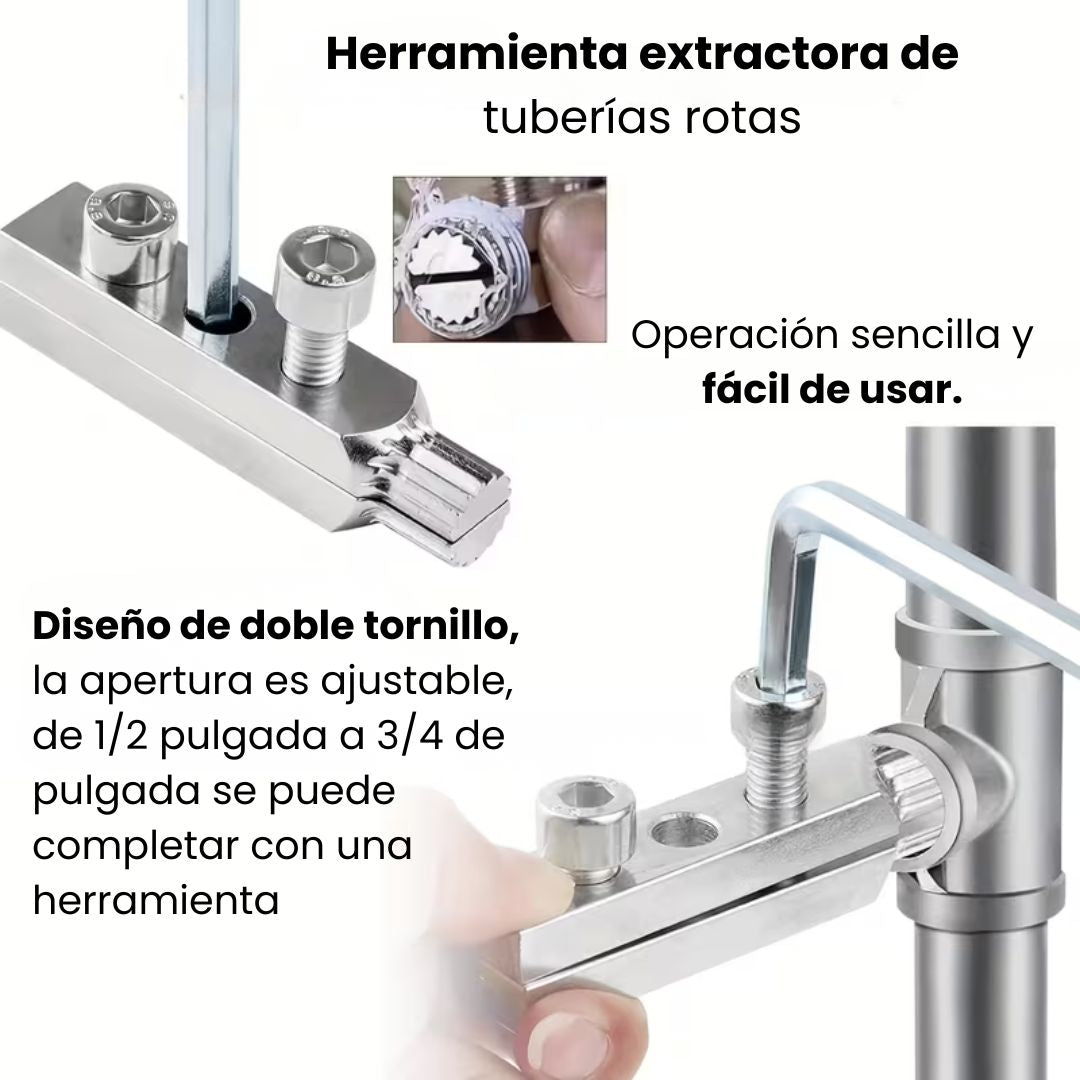 Herramienta extractora de tuberías rotas

Operación sencilla y fácil de usar.

Diseño de doble tornillo, la apertura es ajustable, de 1/2 pulgada a 3/4 de pulgada se puede completar con una herramienta