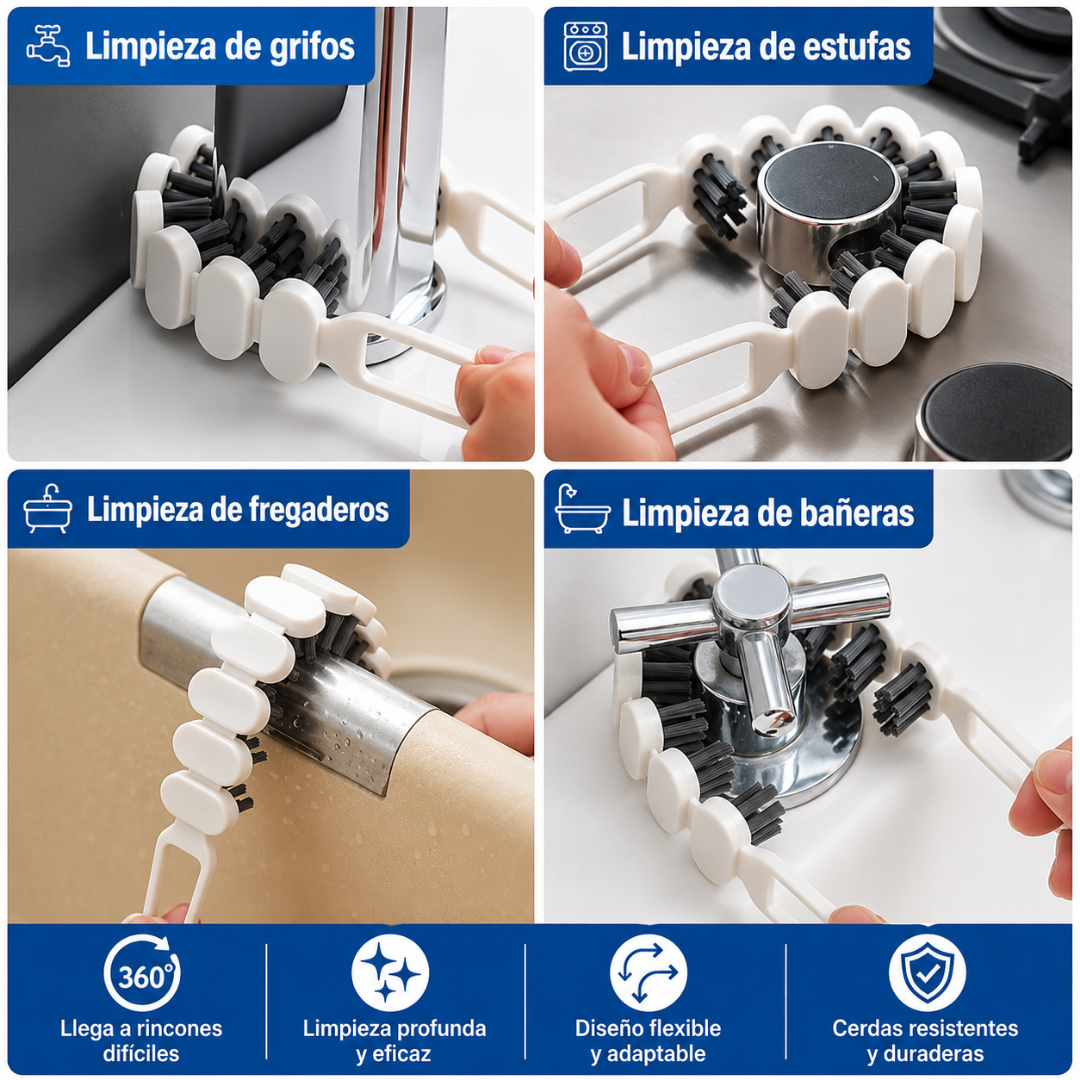 Limpieza de grifos

Limpieza de estufas

Limpieza de fregaderos

Limpieza de bañeras

360°

Llega a rincones difíciles

Limpieza profunda y eficaz

Diseño flexible y adaptable

Cerdas resistentes y duraderas