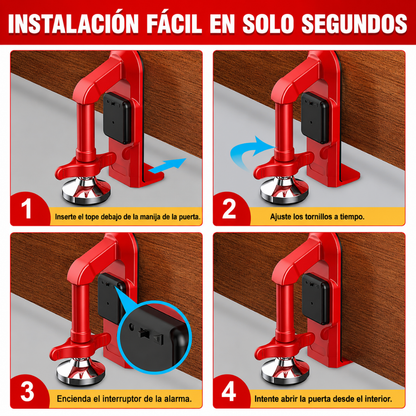 INSTALACIÓN FÁCIL EN SOLO SEGUNDOS

1
Inserte el tope debajo de la manija de la puerta.

2
Ajuste los tornillos a tiempo.

3
Encienda el interruptor de la alarma.

4
Intente abrir la puerta desde el interior.