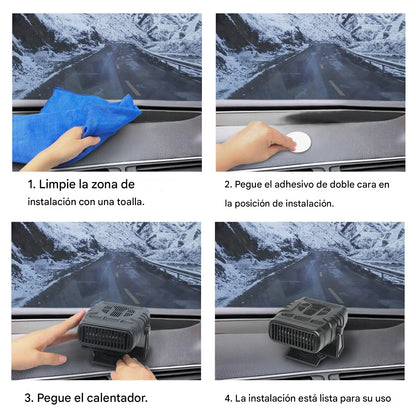 1. Limpie la zona de instalación con una toalla.

2. Pegue el adhesivo de doble cara en la posición de instalación.

3. Pegue el calentador.

4. La instalación está lista para su uso