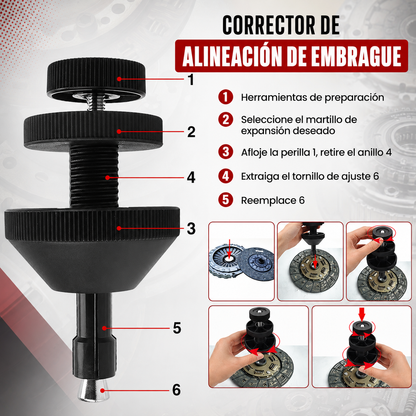 CORRECTOR DE
ALINEACIÓN DE EMBRAGUE

1
2
4
3
5
6

1 Herramientas de preparación
2 Seleccione el martillo de expansión deseado
3 Afloje la perilla 1, retire el anillo 4
4 Extraiga el tornillo de ajuste 6
5 Reemplace 6