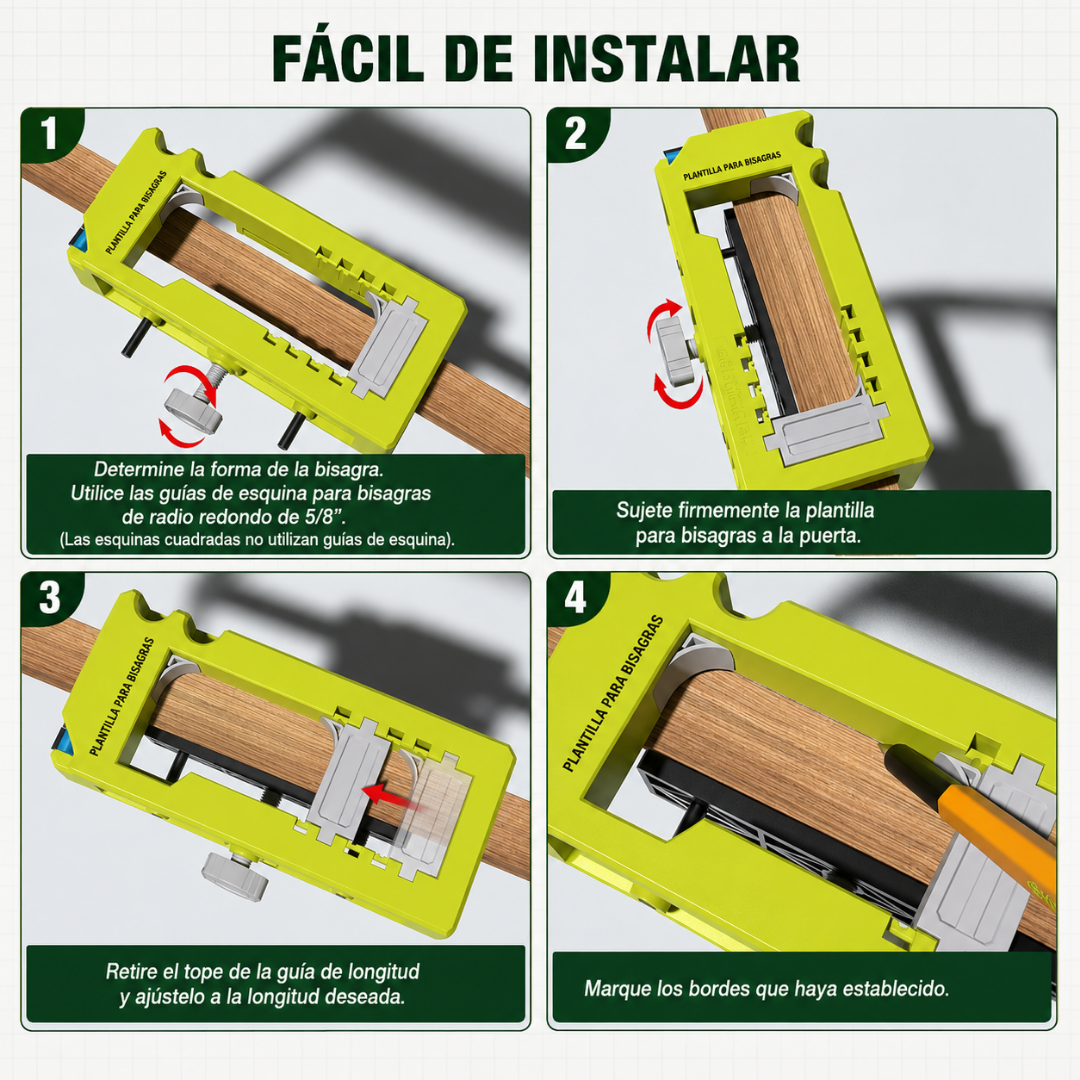 FÁCIL DE INSTALAR

1

PLANTILLA PARA BISAGRAS

Determine la forma de la bisagra.
Utilice las guías de esquina para bisagras de radio redondo de 5/8".
(Las esquinas cuadradas no utilizan guías de esquina).

2

PLANTILLA PARA BISAGRAS

Sujete firmemente la plantilla para bisagras a la puerta.

3

PLANTILLA PARA BISAGRAS

Retire el tope de la guía de longitud y ajústelo a la longitud deseada.

4

PLANTILLA PARA BISAGRAS

Marque los bordes que haya establecido.