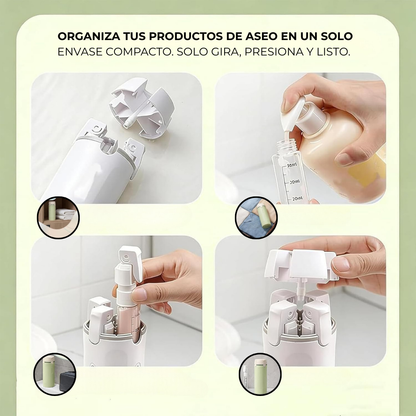 ORGANIZA TUS PRODUCTOS DE ASEO EN UN SOLO ENVASE COMPACTO. SOLO GIRA, PRESIONA Y LISTO.

30ml
20ml
20ml