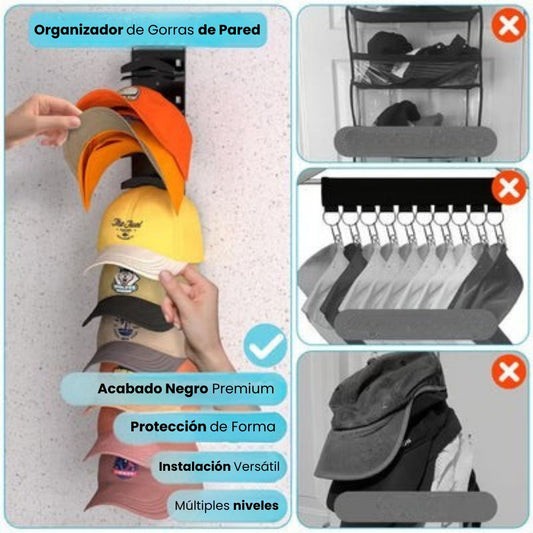 Organizador de Gorras de Pared

Acabado Negro Premium

Protección de Forma

Instalación Versátil

Múltiples niveles