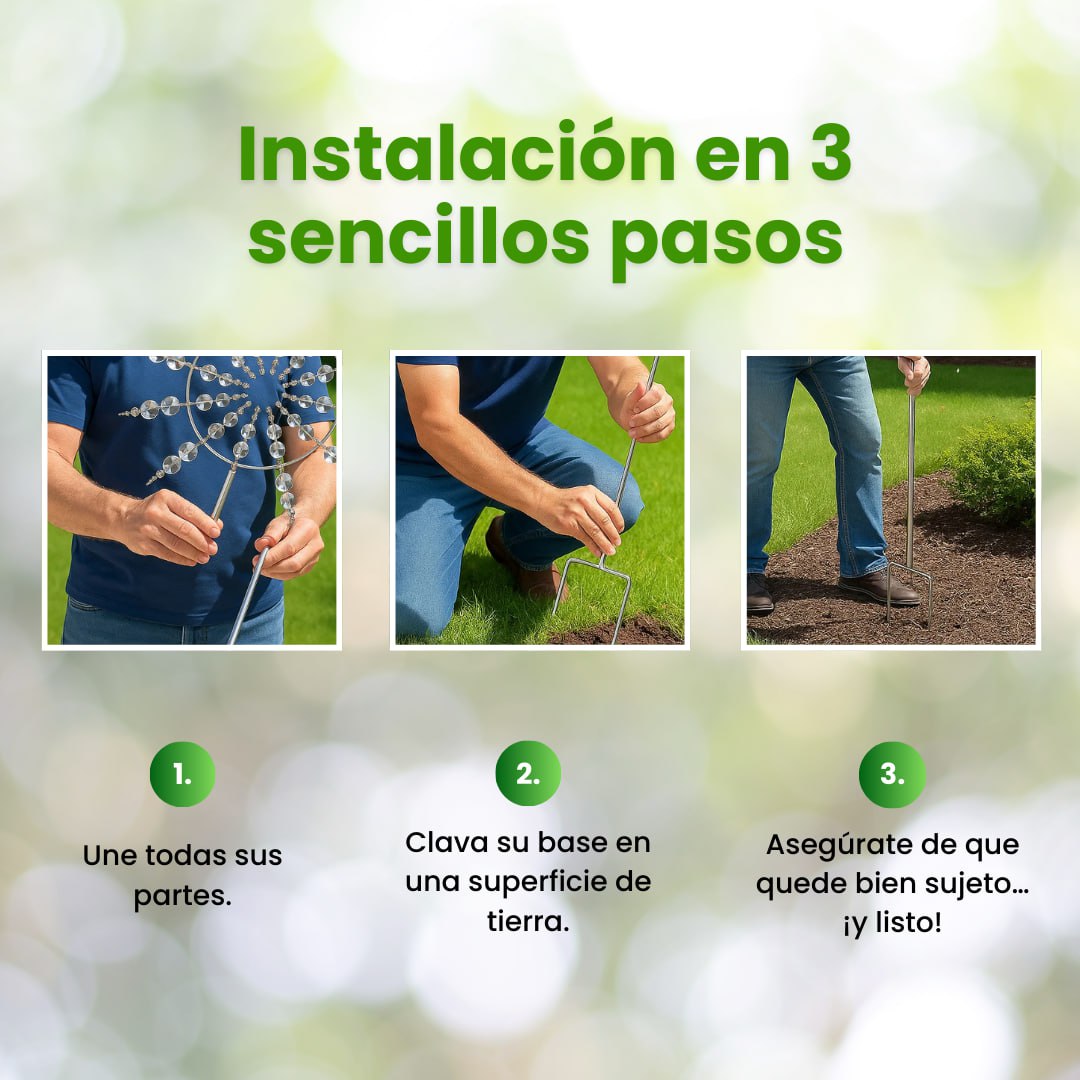 Instalación en 3 sencillos pasos

1.

Une todas sus partes.

2.

Clava su base en una superficie de tierra.

3.

Asegúrate de que quede bien sujeto… ¡y listo!