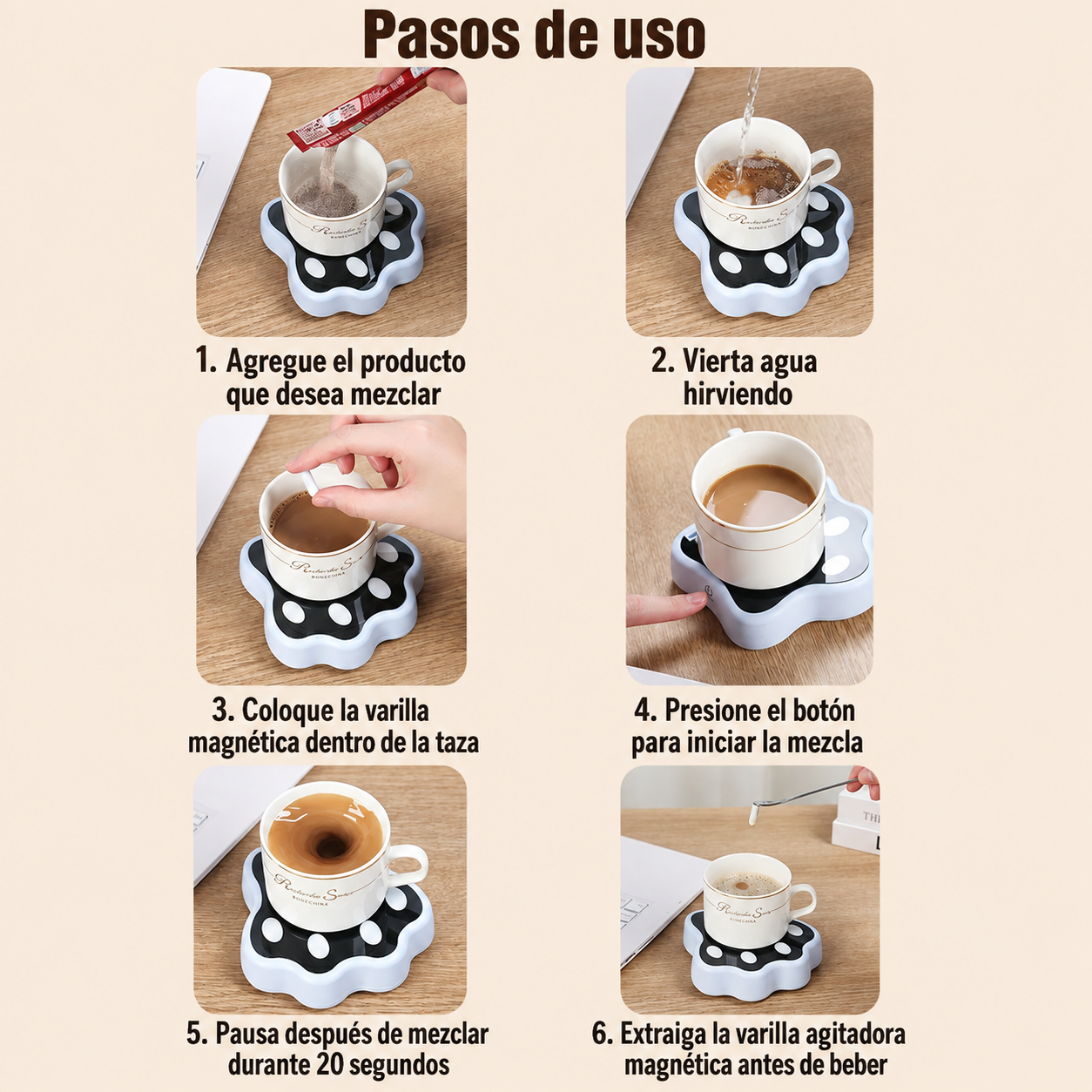 Pasos de uso

1. Agregue el producto que desea mezclar

2. Vierta agua hirviendo

3. Coloque la varilla magnética dentro de la taza

4. Presione el botón para iniciar la mezcla

5. Pausa después de mezclar durante 20 segundos

6. Extraiga la varilla agitadora magnética antes de beber