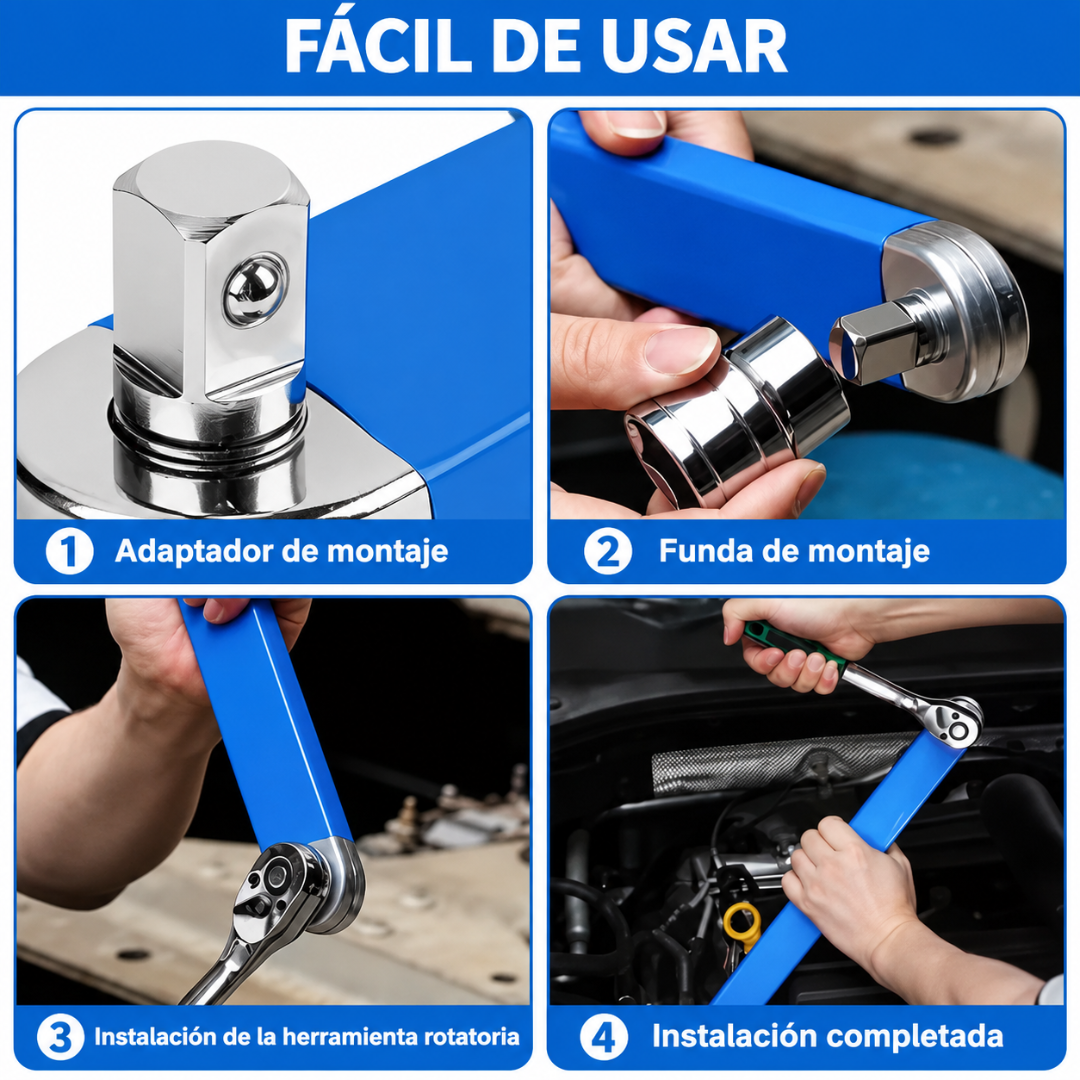 FÁCIL DE USAR

1 Adaptador de montaje

2 Funda de montaje

3 Instalación de la herramienta rotatoria

4 Instalación completada