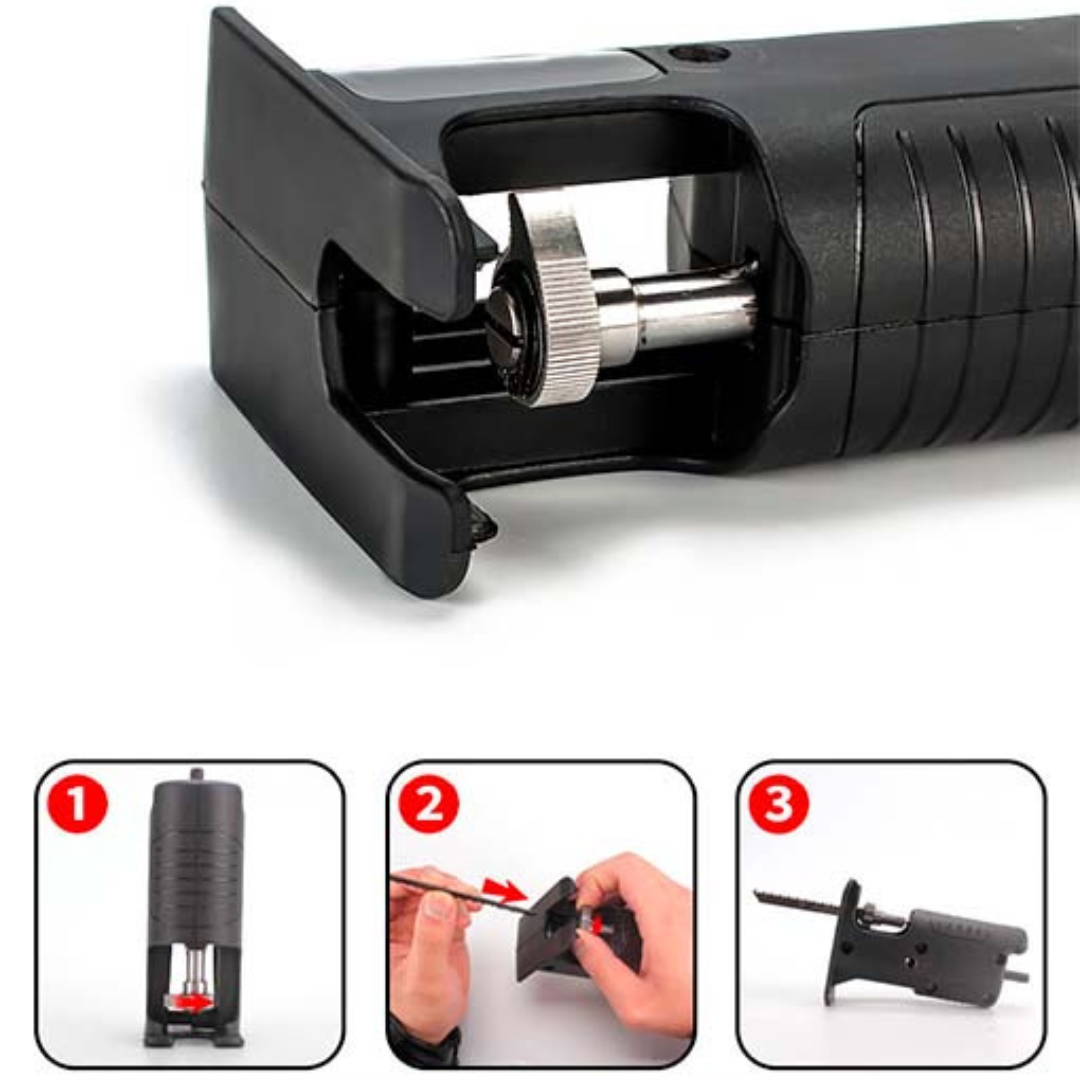 1

2

3