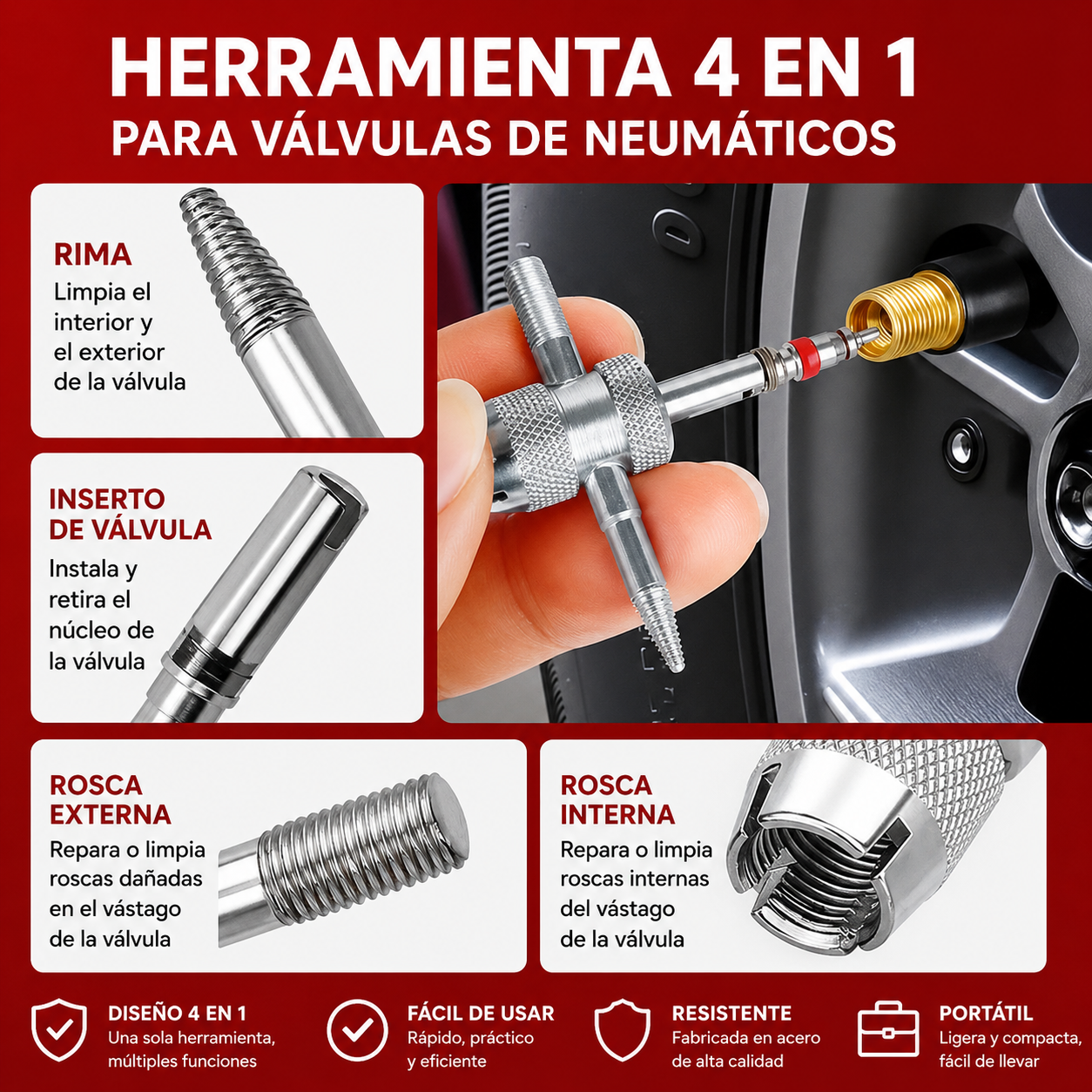 HERRAMIENTA 4 EN 1
PARA VÁLVULAS DE NEUMÁTICOS

RIMA
Limpia el interior y el exterior de la válvula

INSERTO DE VÁLVULA
Instala y retira el núcleo de la válvula

ROSCA EXTERNA
Repara o limpia roscas dañadas en el vástago de la válvula

ROSCA INTERNA
Repara o limpia roscas internas del vástago de la válvula

DISEÑO 4 EN 1
Una sola herramienta, múltiples funciones

FÁCIL DE USAR
Rápido, práctico y eficiente

RESISTENTE
Fabricada en acero de alta calidad

PORTÁTIL
Ligera y compacta, fácil de llevar