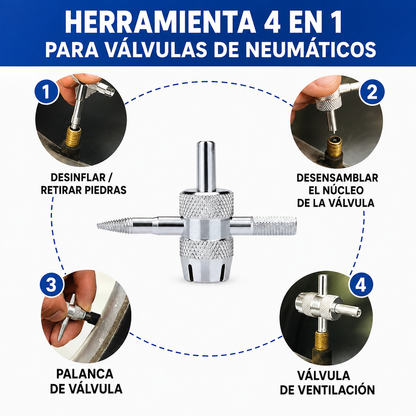 HERRAMIENTA 4 EN 1
PARA VÁLVULAS DE NEUMÁTICOS

1
DESINFLAR / RETIRAR PIEDRAS

2
DESENSAMBLAR EL NÚCLEO DE LA VÁLVULA

3
PALANCA DE VÁLVULA

4
VÁLVULA DE VENTILACIÓN