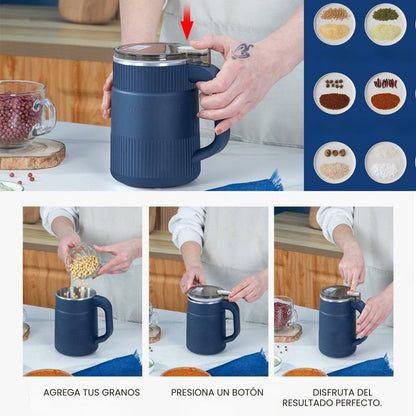 AGREGA TUS GRANOS

PRESIONA UN BOTÓN

DISFRUTA DEL RESULTADO PERFECTO.