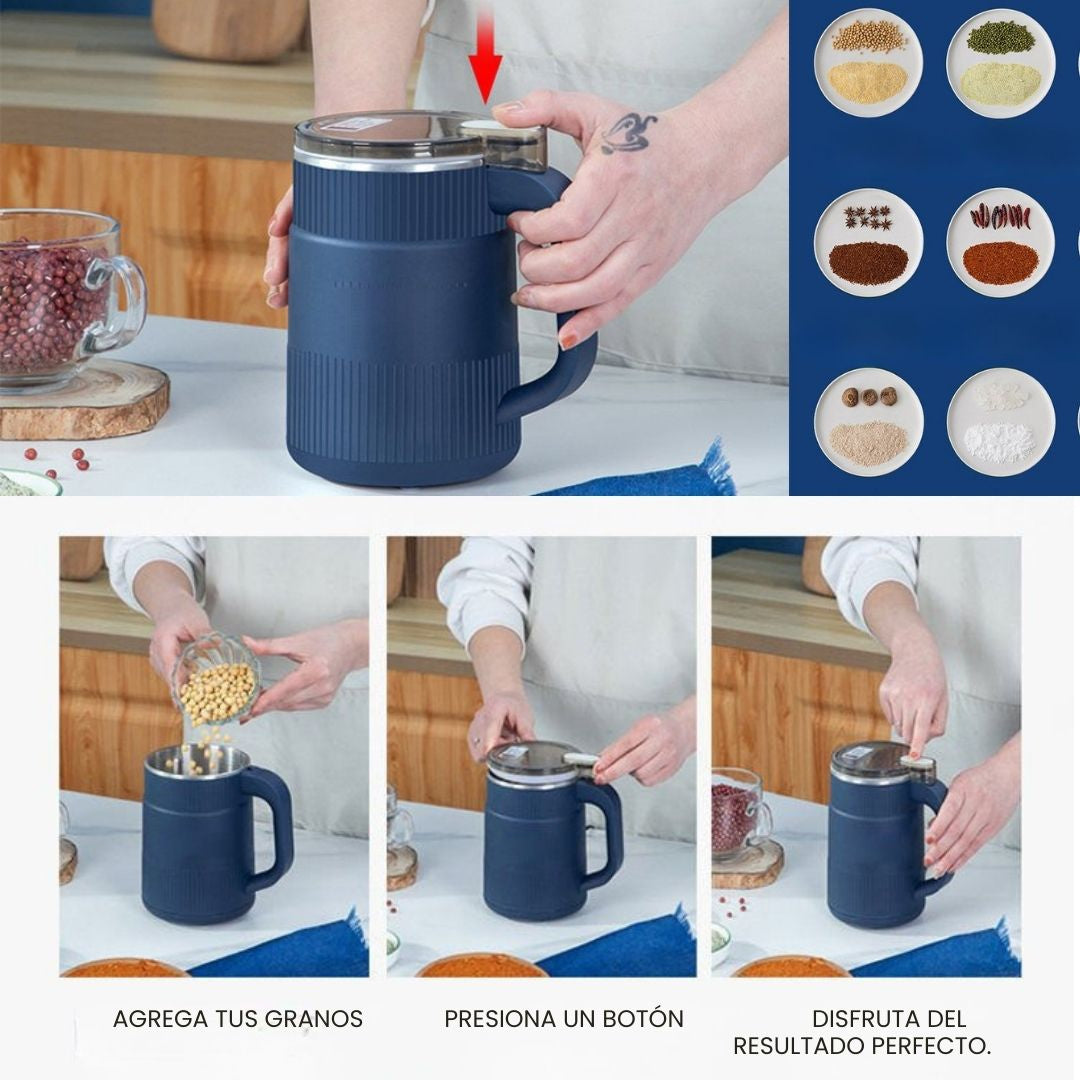 AGREGA TUS GRANOS

PRESIONA UN BOTÓN

DISFRUTA DEL RESULTADO PERFECTO.