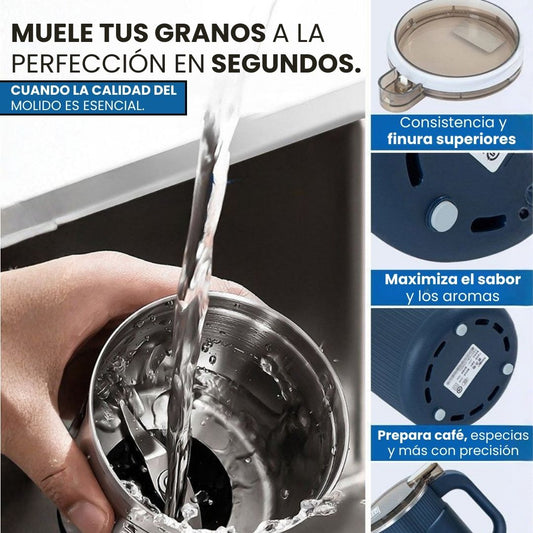 MUELE TUS GRANOS A LA PERFECCIÓN EN SEGUNDOS.

CUANDO LA CALIDAD DEL MOLIDO ES ESENCIAL.

Consistencia y finura superiores

Maximiza el sabor y los aromas

Prepara café, especias y más con precisión