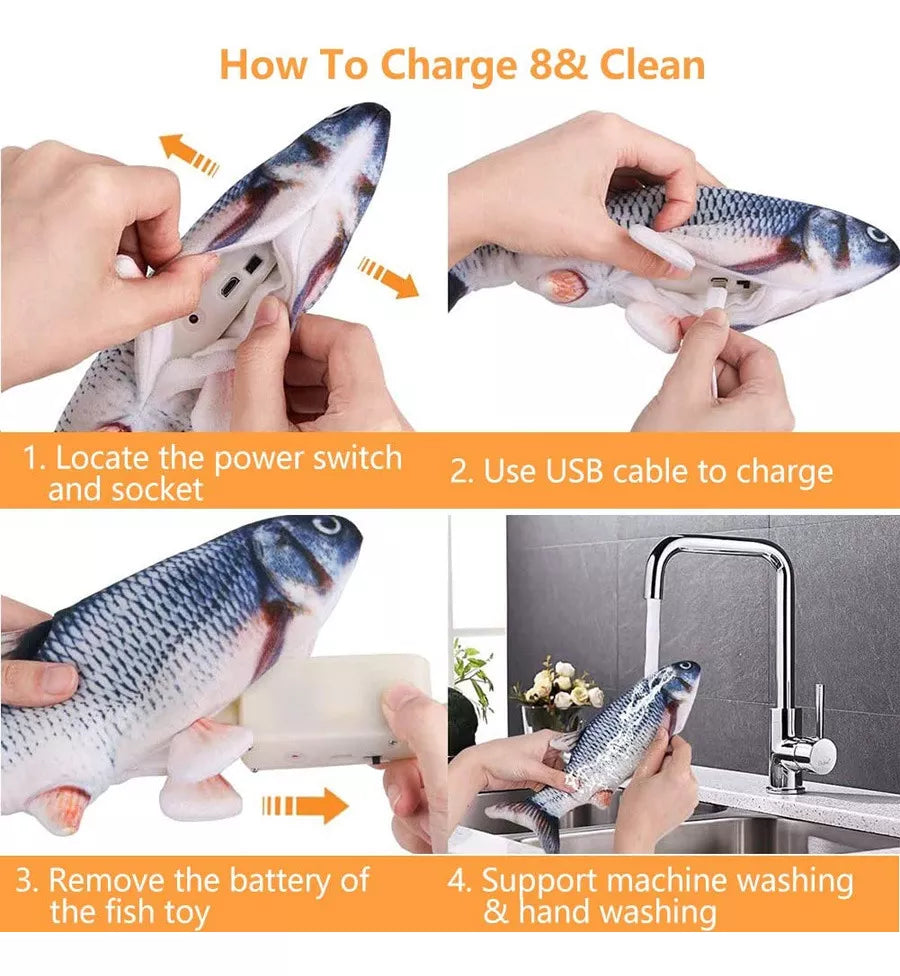 How To Charge 8& Clean

1. Locate the power switch and socket

2. Use USB cable to charge

3. Remove the battery of the fish toy

4. Support machine washing & hand washing