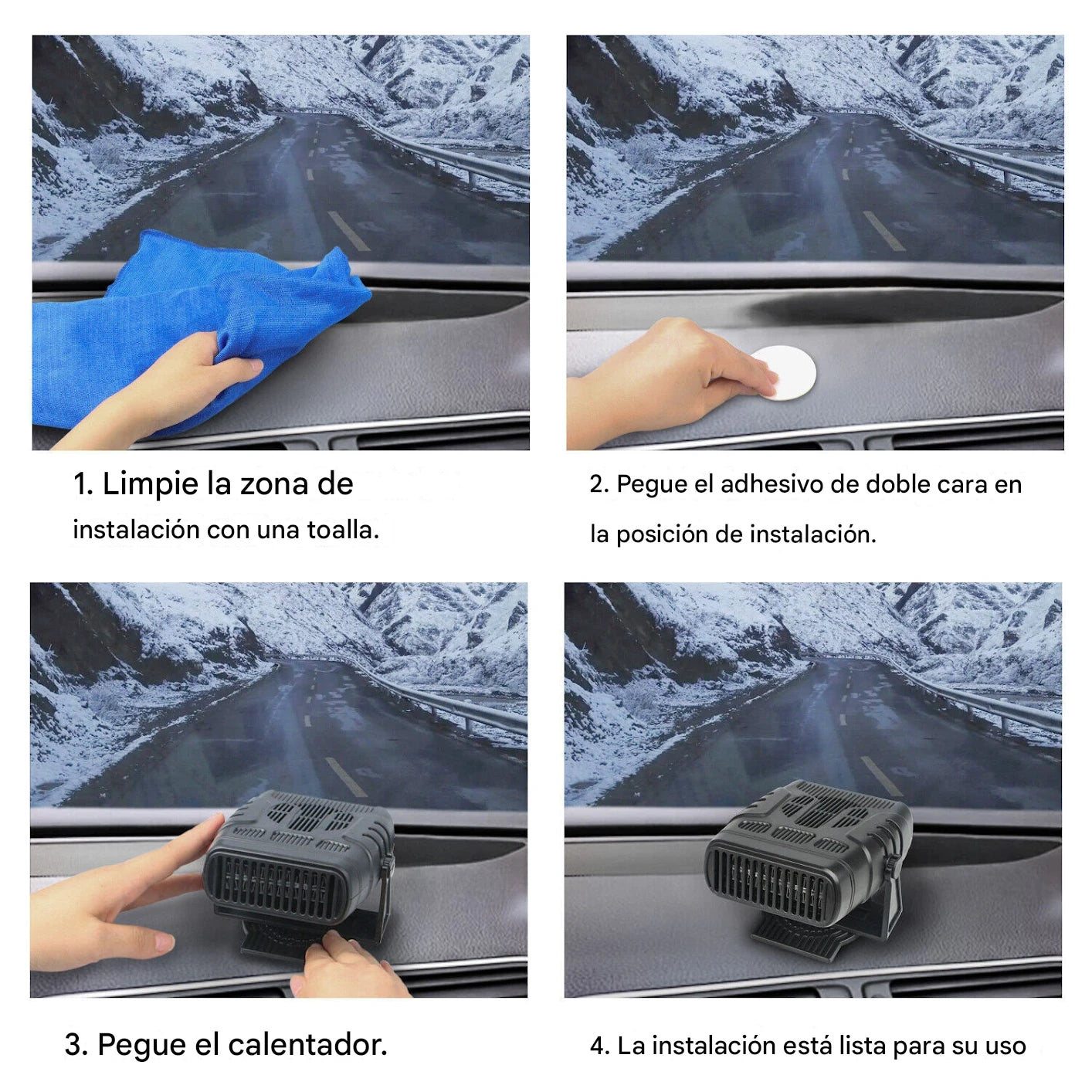 1. Limpie la zona de instalación con una toalla.

2. Pegue el adhesivo de doble cara en la posición de instalación.

3. Pegue el calentador.

4. La instalación está lista para su uso