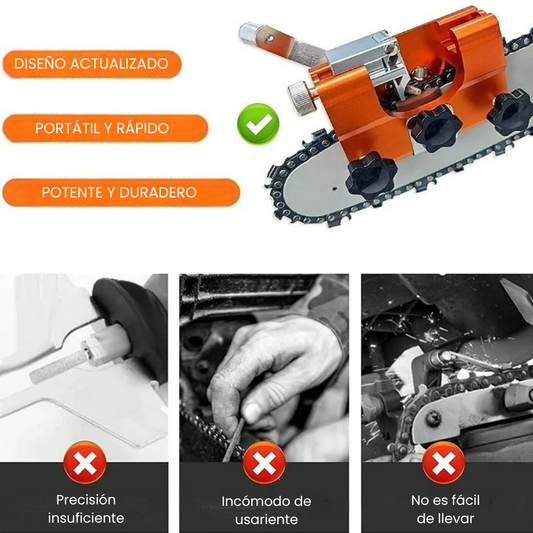 DISEÑO ACTUALIZADO

PORTÁTIL Y RÁPIDO

POTENTE Y DURADERO

Precisión insuficiente

Incómodo de usariente

No es fácil de llevar