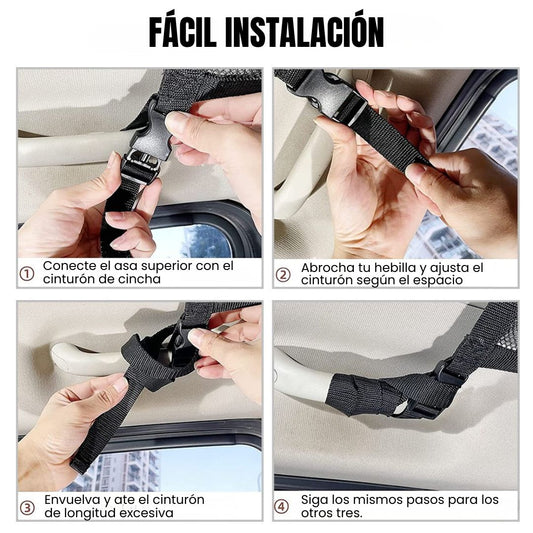 FÁCIL INSTALACIÓN

① Conecte el asa superior con el cinturón de cincha

② Abrocha tu hebilla y ajusta el cinturón según el espacio

③ Envuelva y ate el cinturón de longitud excesiva

④ Siga los mismos pasos para los otros tres.